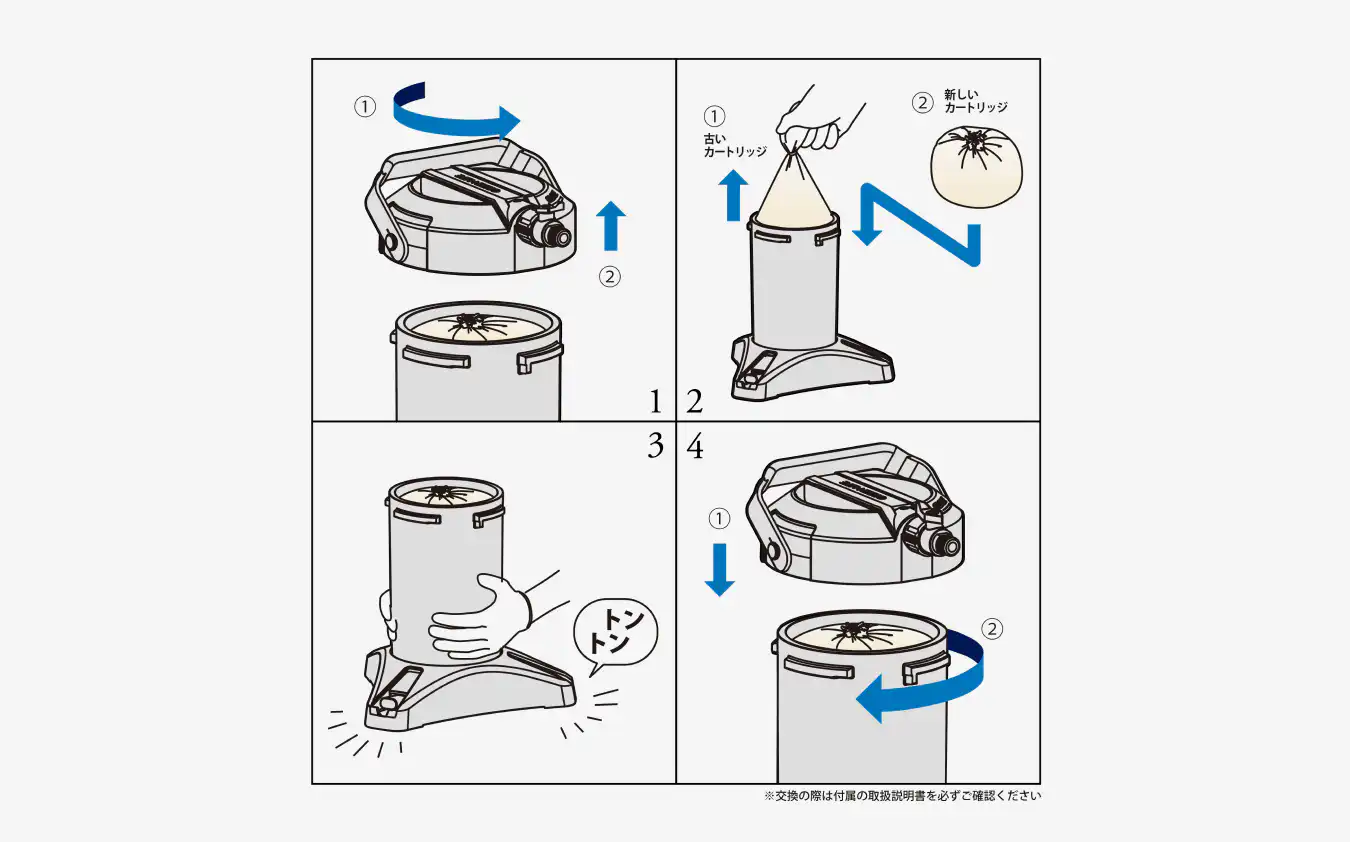 ①

②

1

①
古い
カートリッジ

②
新しい
カートリッジ

2

3

トン
トン

4

①

②

※交換の際は付属の取扱説明書を必ずご確認ください